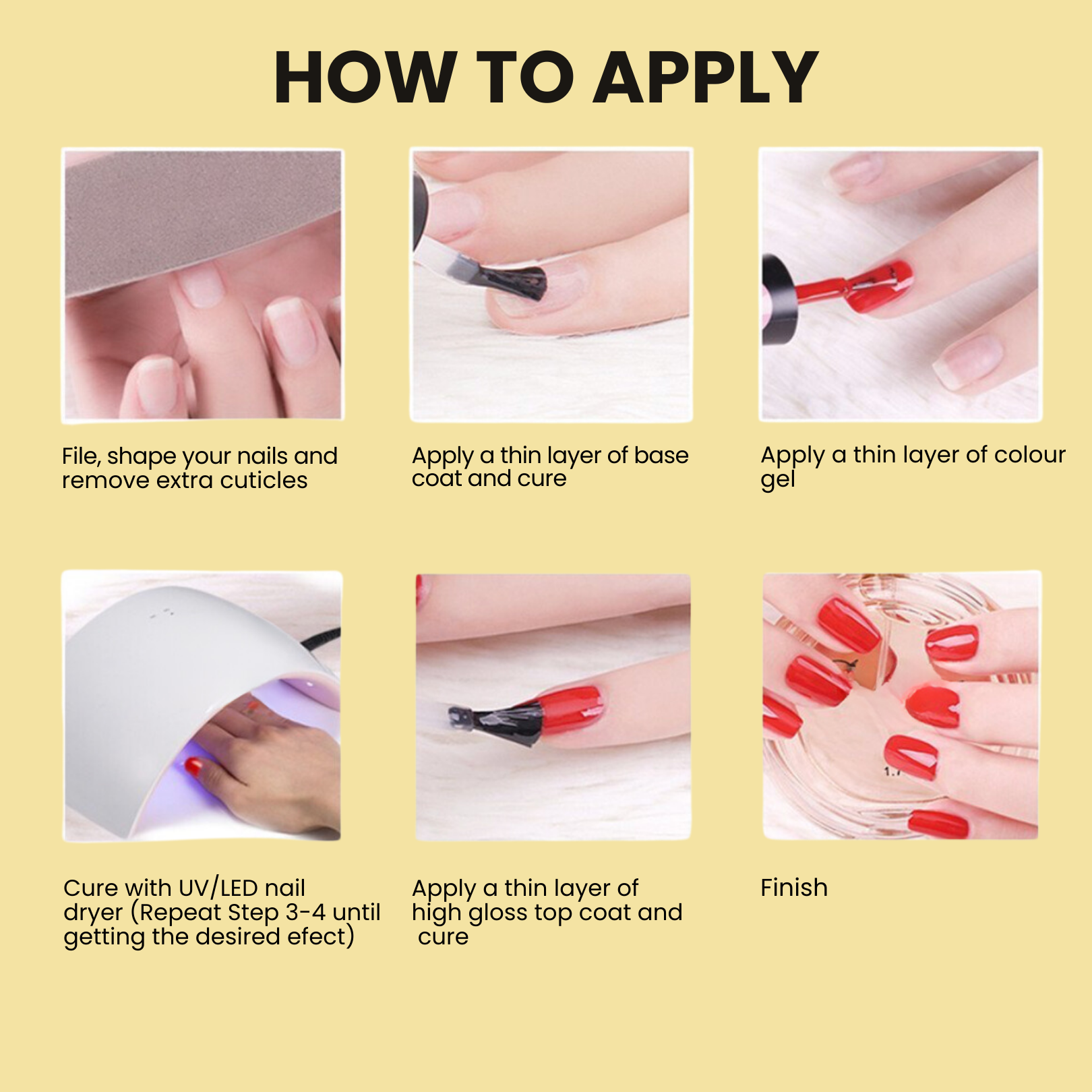 HOW TO APPLY

File, shape your nails and remove extra cuticles

Apply a thin layer of base coat and cure

Apply a thin layer of colour gel

Cure with UV/LED nail dryer (Repeat Step 3-4 until getting the desired efect)

Apply a thin layer of high gloss top coat and cure

Finish