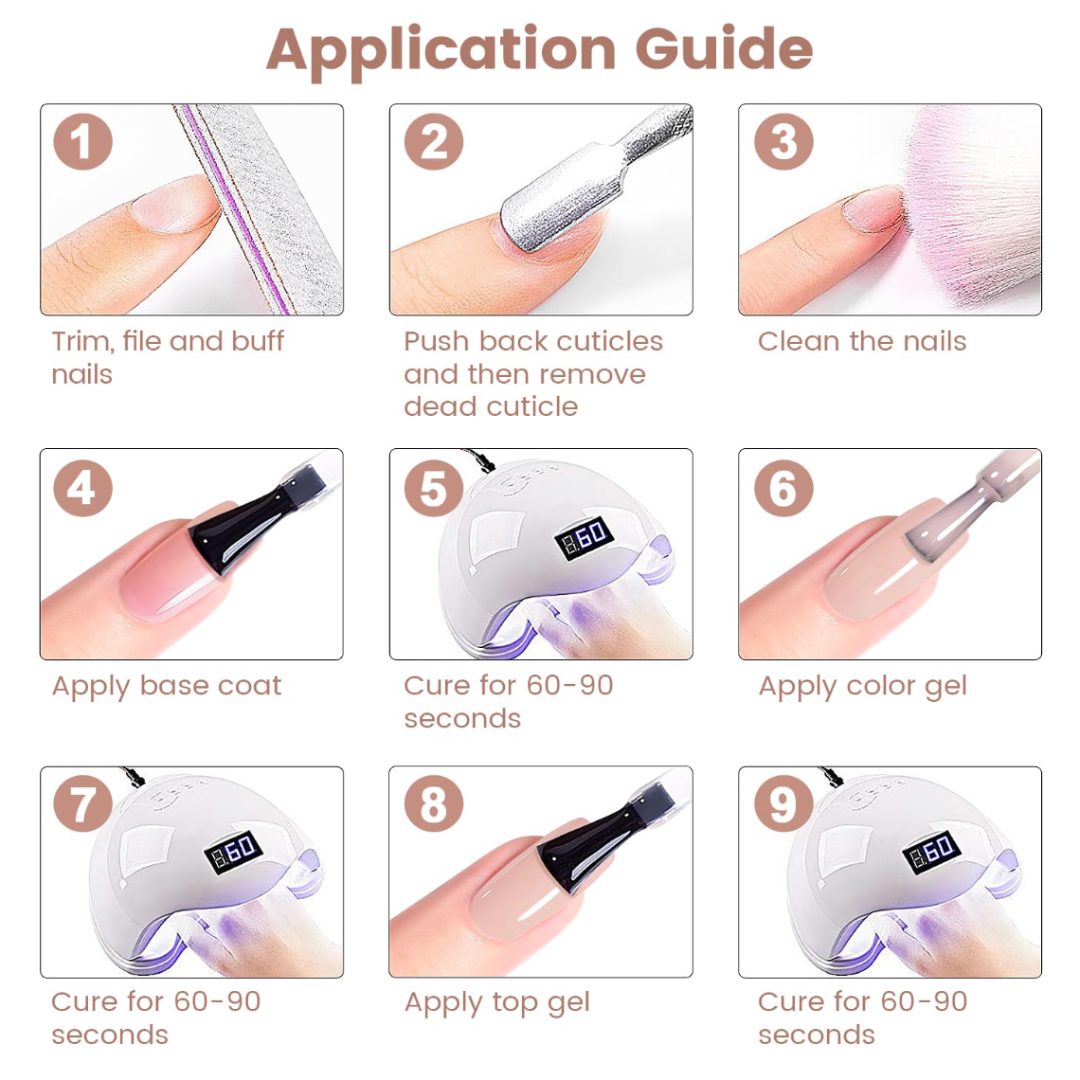 Application Guide

1

Trim, file and buff nails

2

Push back cuticles and then remove dead cuticle

3

Clean the nails

4

Apply base coat

5

60

Cure for 60-90 seconds

6

Apply color gel

7

60

Cure for 60-90 seconds

8

Apply top gel

9

60

Cure for 60-90 seconds