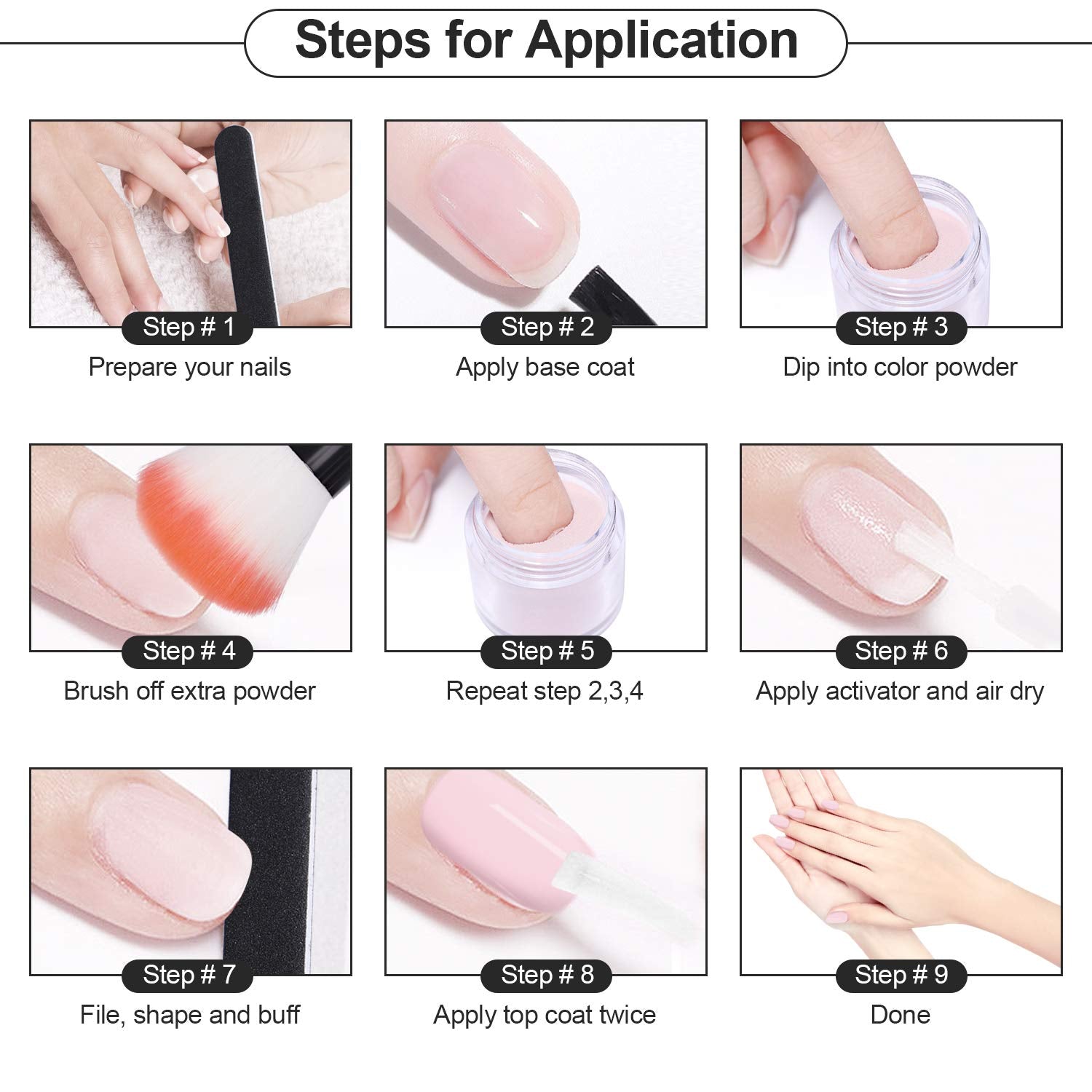 Steps for Application

Step # 1
Prepare your nails

Step # 2
Apply base coat

Step # 3
Dip into color powder

Step # 4
Brush off extra powder

Step # 5
Repeat step 2,3,4

Step # 6
Apply activator and air dry

Step # 7
File, shape and buff

Step # 8
Apply top coat twice

Step # 9
Done